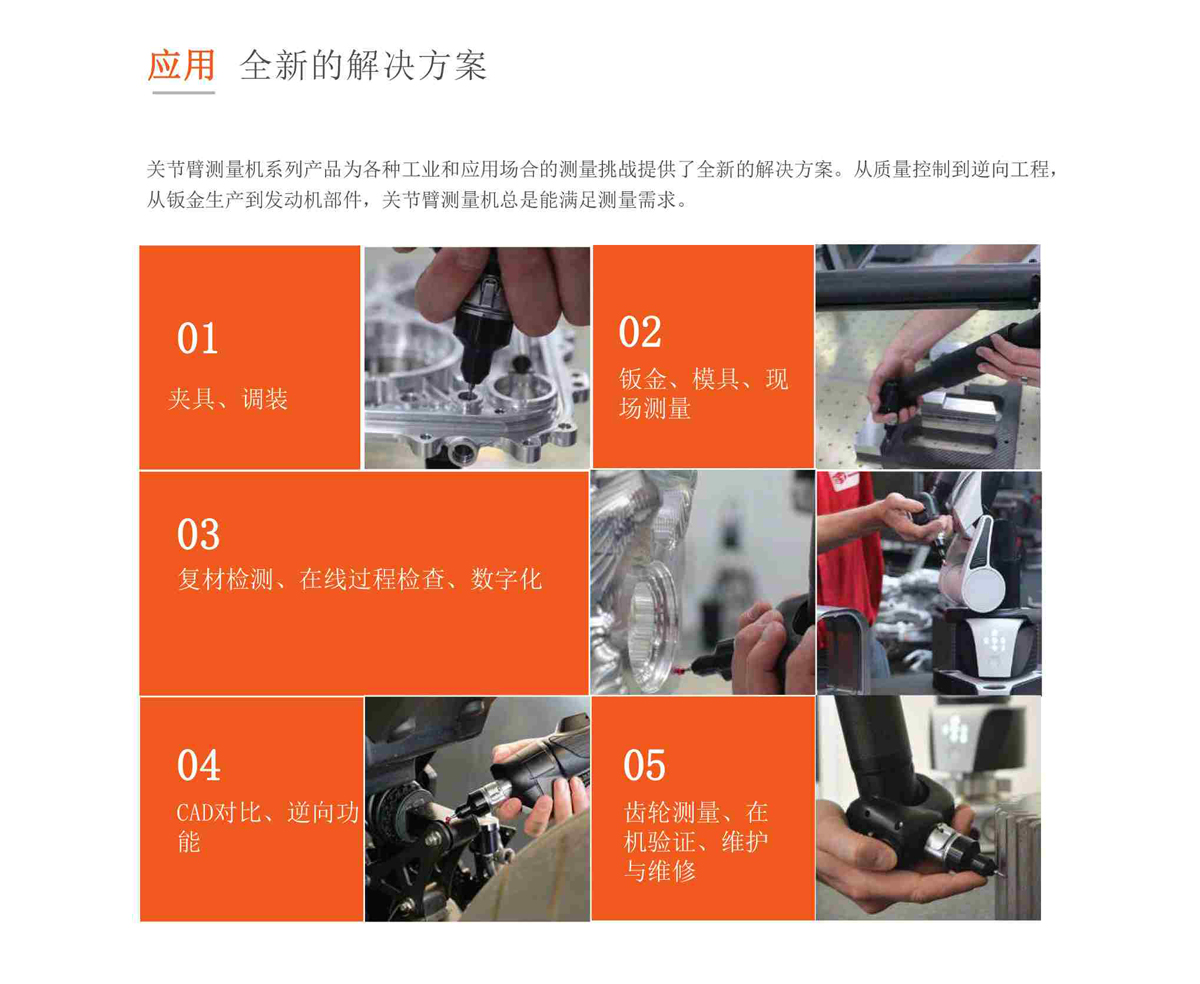 应用 全新的解决方案

关节臂测量机系列产品为各种工业和应用场合的测量挑战提供了全新的解决方案。从质量控制到逆向工程，从钣金生产到发动机部件，关节臂测量机总是能满足测量需求。

01
夹具、调装

02
钣金、模具、现场测量

03
复材检测、在线过程检查、数字化

04
CAD对比、逆向功能

05
齿轮测量、在机验证、维护与维修